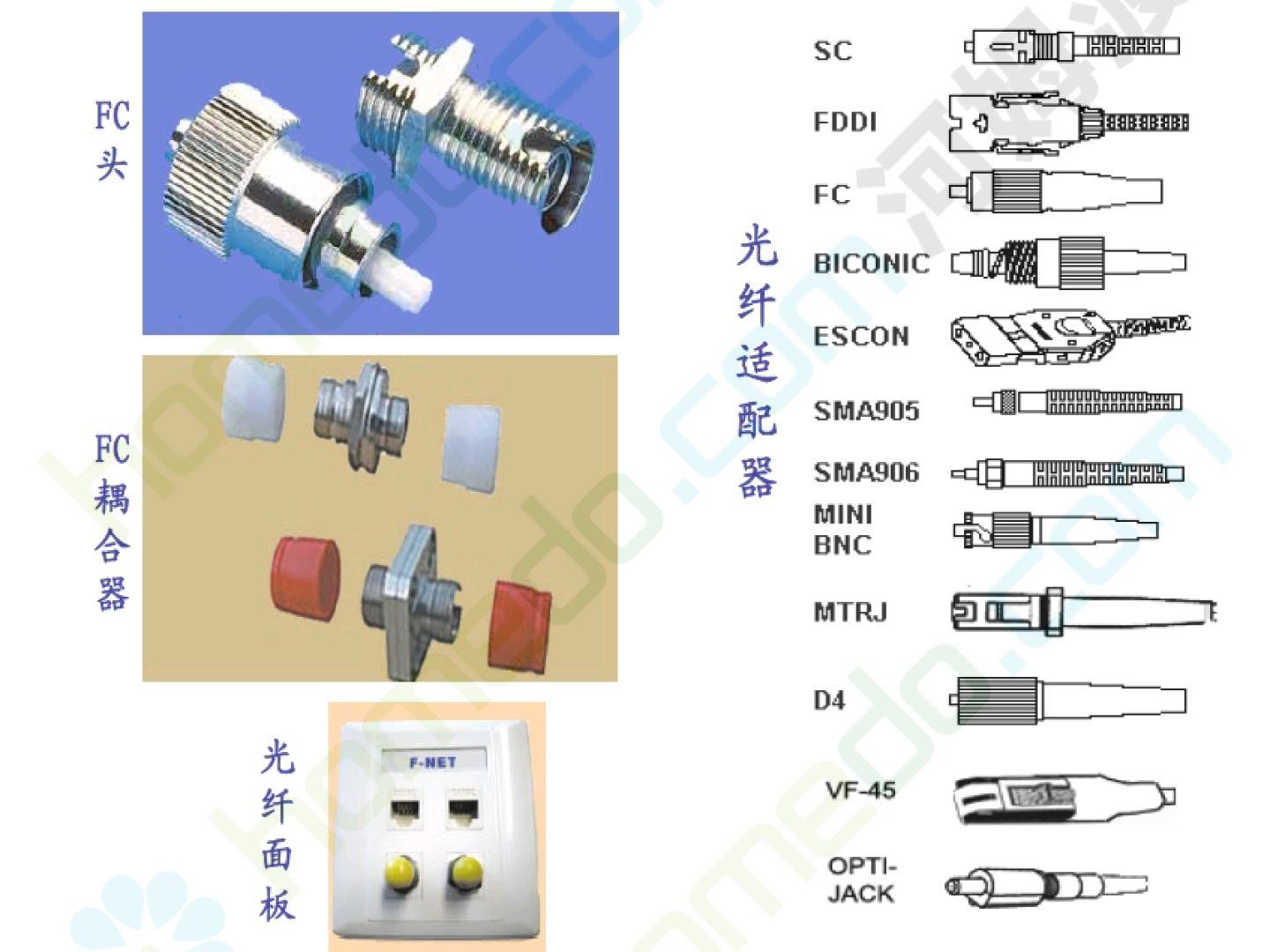 FC头

FC耦合器

光纤面板

F-NET

光纤适配器

SC

FDDI

FC

BICONIC

ESCON

SMA905

SMA906

MINI BNC

MTRJ

D4

VF-45

OPTI-JACK