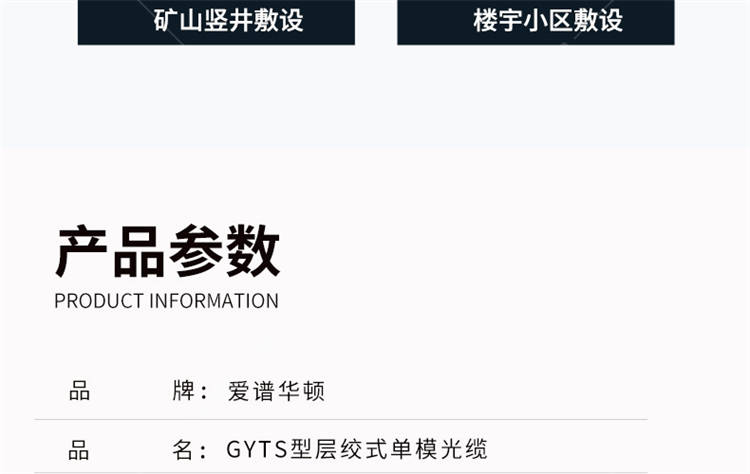 矿山竖井敷设

楼宇小区敷设

产品参数
PRODUCT INFORMATION

品 牌：爱谱华顿

品 名：GYTS型层绞式单模光缆